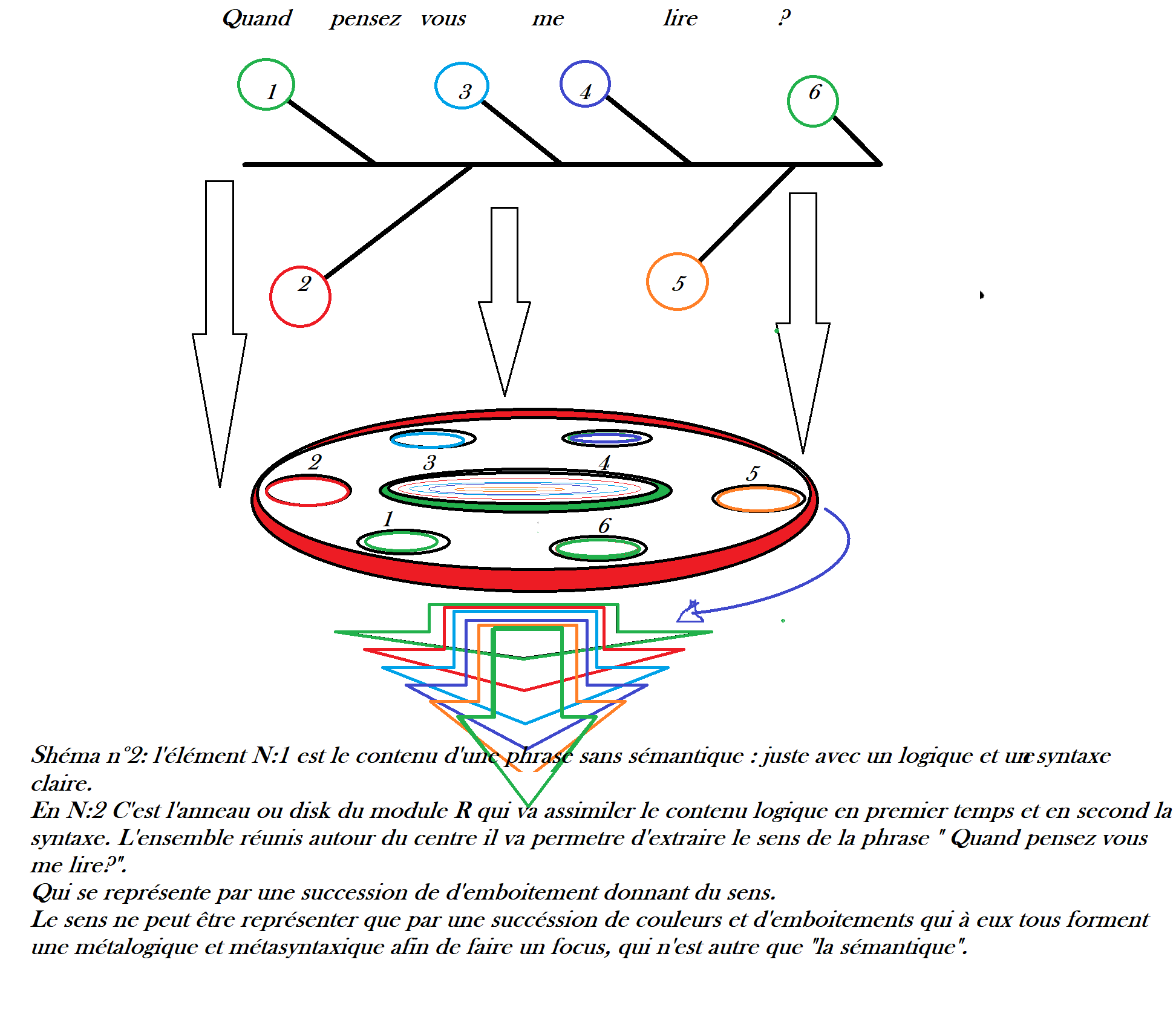 Quand pensez vous me lire ?

1

3

4

6

2

5

2

3

4

5

1

6

Shéma n°2: l'élément N:1 est le contenu d'une phrase sans sémantique : juste avec un logique et une syntaxe claire.
En N:2 C'est l'anneau ou disk du module R qui va assimiler le contenu logique en premier temps et en second la syntaxe. L'ensemble réunis autour du centre il va permetre d'extraire le sens de la phrase " Quand pensez vous me lire?".
Qui se représente par une succession de d'emboitement donnant du sens.
Le sens ne peut être représenter que par une succéssion de couleurs et d'emboitements qui à eux tous forment une métalogique et métasyntaxique afin de faire un focus, qui n'est autre que "la sémantique".